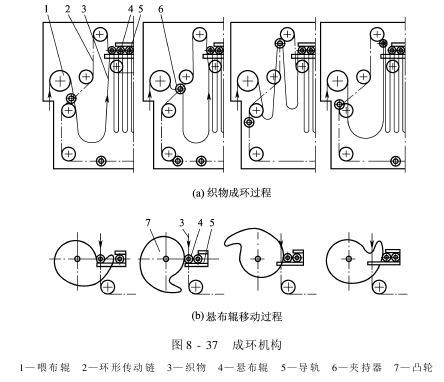 1 2 3 4 5

6

(a) 织物成环过程

7 3 4 5

(b) 悬布辊移动过程

图 8 - 37　成环机构

1—喂布辊　2—环形传动链　3—织物　4—悬布辊　5—导轨　6—夹持器　7—凸轮