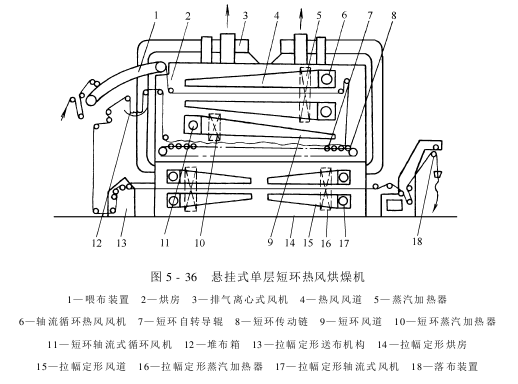 1 2 3 4 5 6 7 8

12 13 11 10 9 14 15 16 17 18

图 5 - 36 悬挂式单层短环热风烘燥机

1—喂布装置 2—烘房 3—排气离心式风机 4—热风风道 5—蒸汽加热器 6—轴流循环热风风机 7—短环自转导辊 8—短环传动链 9—短环风道 10—短环蒸汽加热器 11—短环轴流式循环风机 12—堆布箱 13—拉幅定形送布机构 14—拉幅定形烘房 15—拉幅定形风道 16—拉幅定形蒸汽加热器 17—拉幅定形轴流式风机 18—落布装置